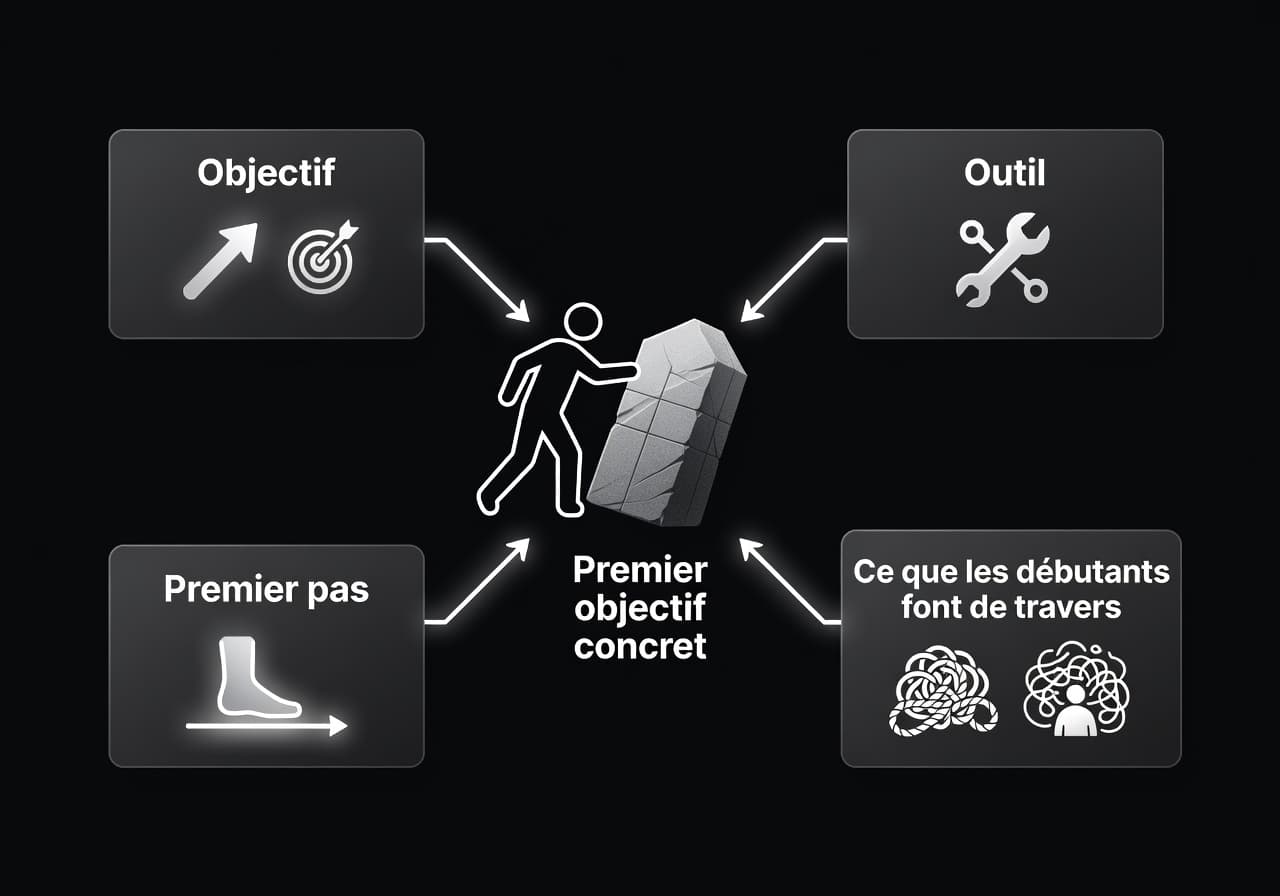 Objectif

Outil

Premier objectif concret

Premier pas

Ce que les débutants font de travers